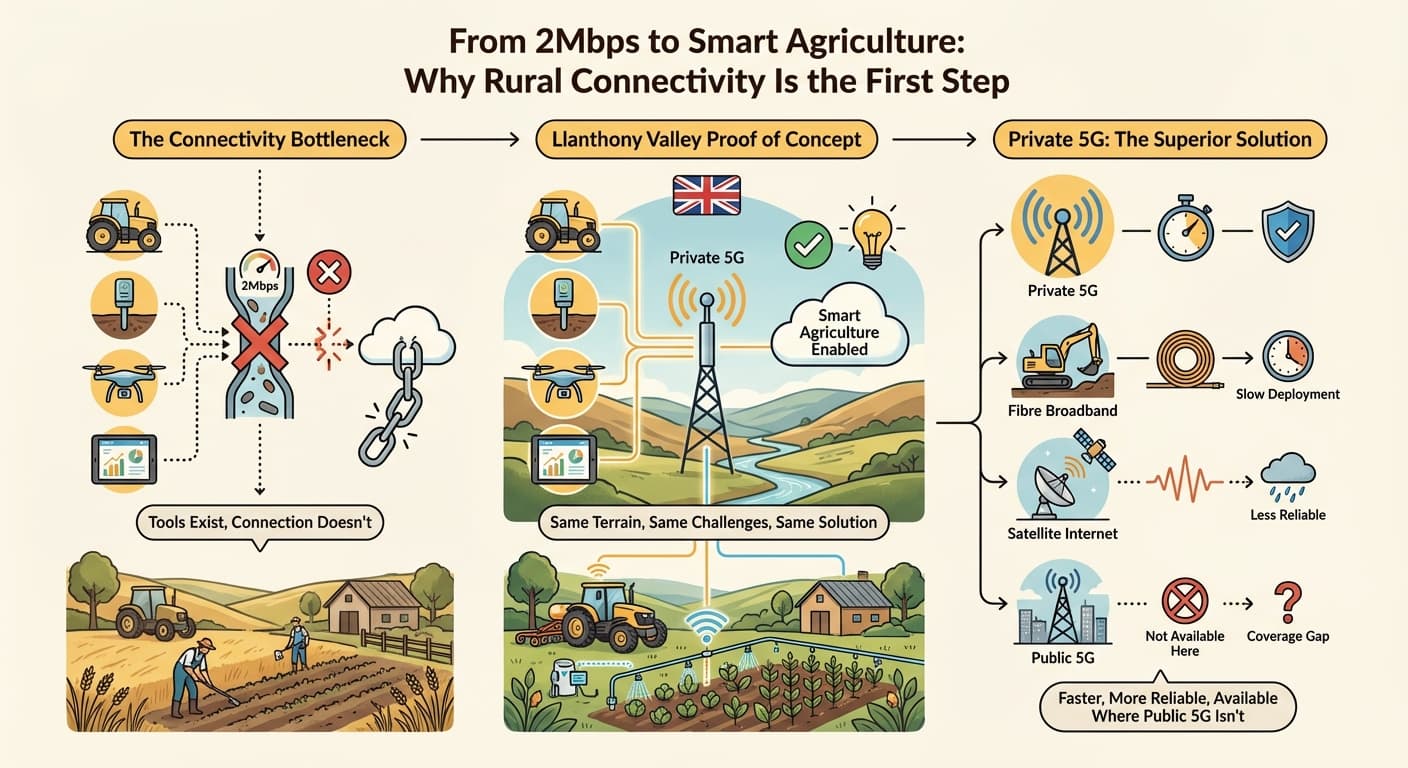 From 2Mbps to Smart Agriculture:
Why Rural Connectivity Is the First Step

The Connectivity Bottleneck

2Mbps

Tools Exist, Connection Doesn't

Llanthony Valley Proof of Concept

Private 5G

Smart Agriculture Enabled

Same Terrain, Same Challenges, Same Solution

Private 5G: The Superior Solution

Private 5G

Fibre Broadband

Slow Deployment

Satellite Internet

Less Reliable

Public 5G

Not Available Here

Coverage Gap

Faster, More Reliable, Available Where Public 5G Isn't